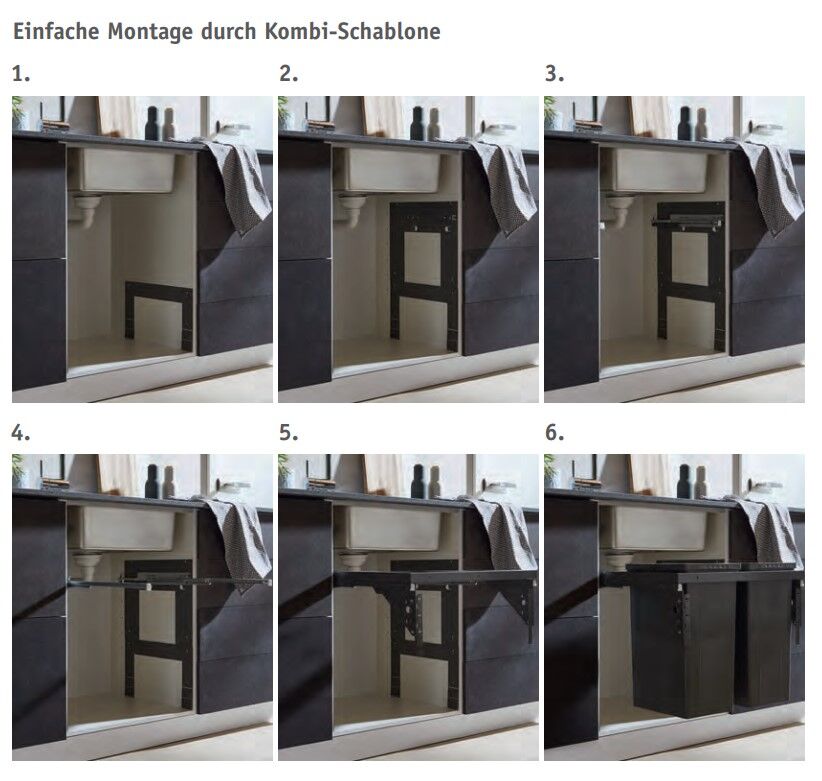 Einfache Montage durch Kombi-Schablone

1.

2.

3.

4.

5.

6.