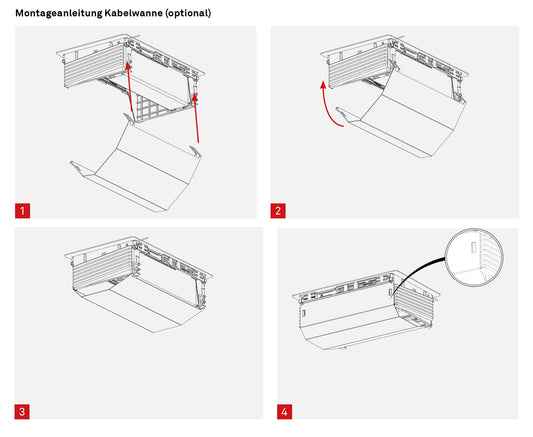 Montageanleitung Kabelwanne (optional)

1

2

3

4