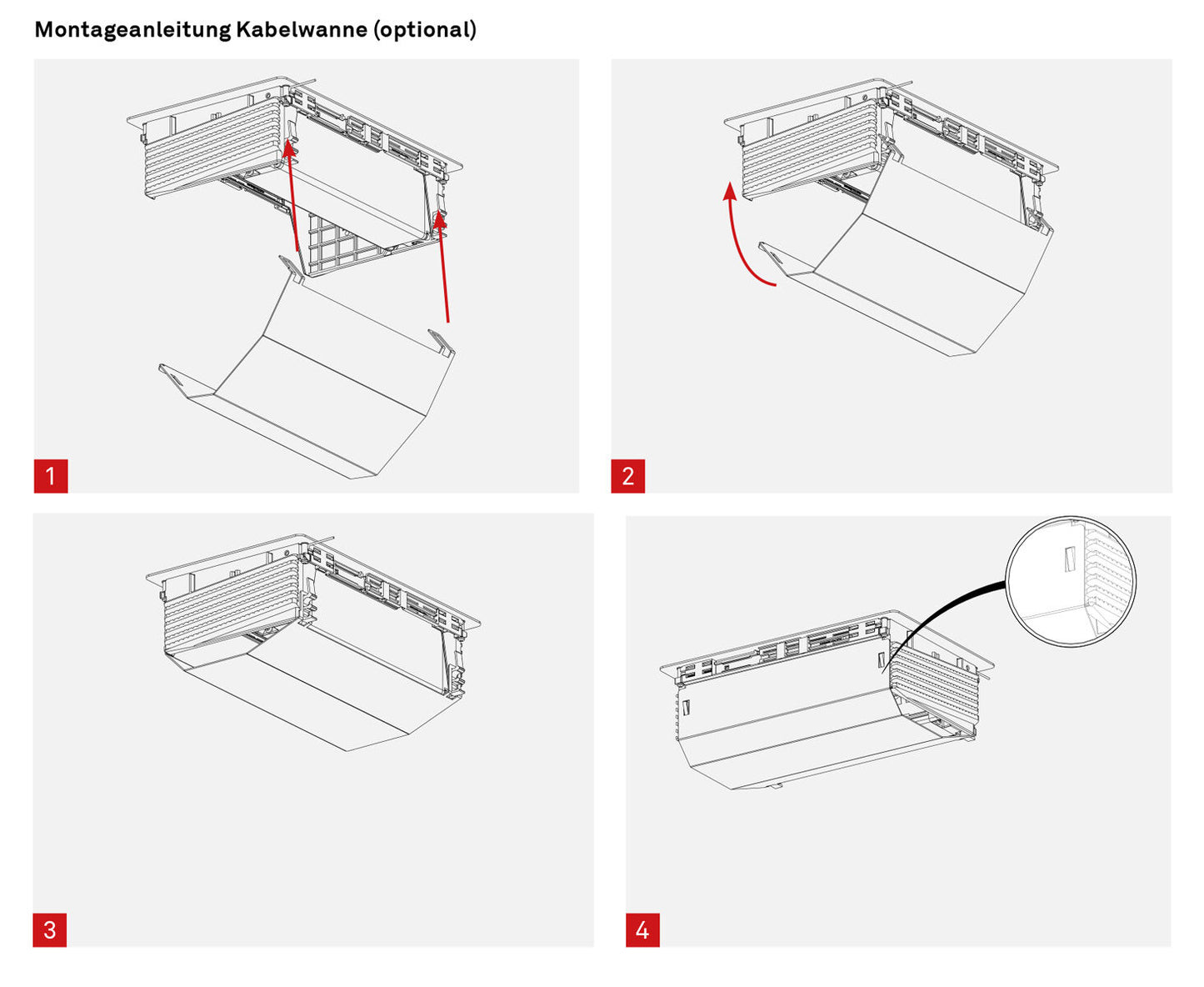 Montageanleitung Kabelwanne (optional)

1

2

3

4